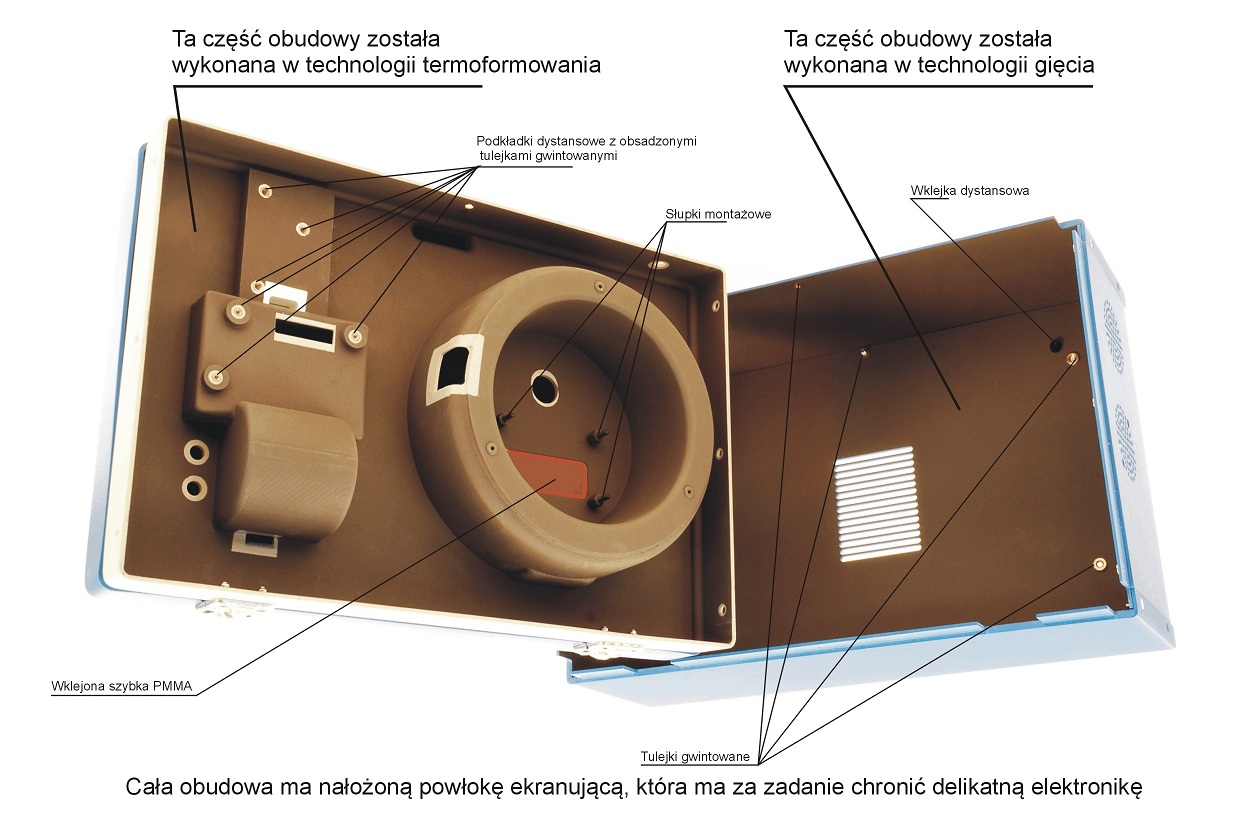 Ta część obudowy została wykonana w technologii termoformowania

Ta część obudowy została wykonana w technologii gięcia

Podkładki dystansowe z obsadzonymi tulejkami gwintowanymi

Słupki montażowe

Wklejka dystansowa

Wklejona szybka PMMA

Tulejki gwintowane

Cała obudowa ma nałożoną powłokę ekranującą, która ma za zadanie chronić delikatną elektronikę